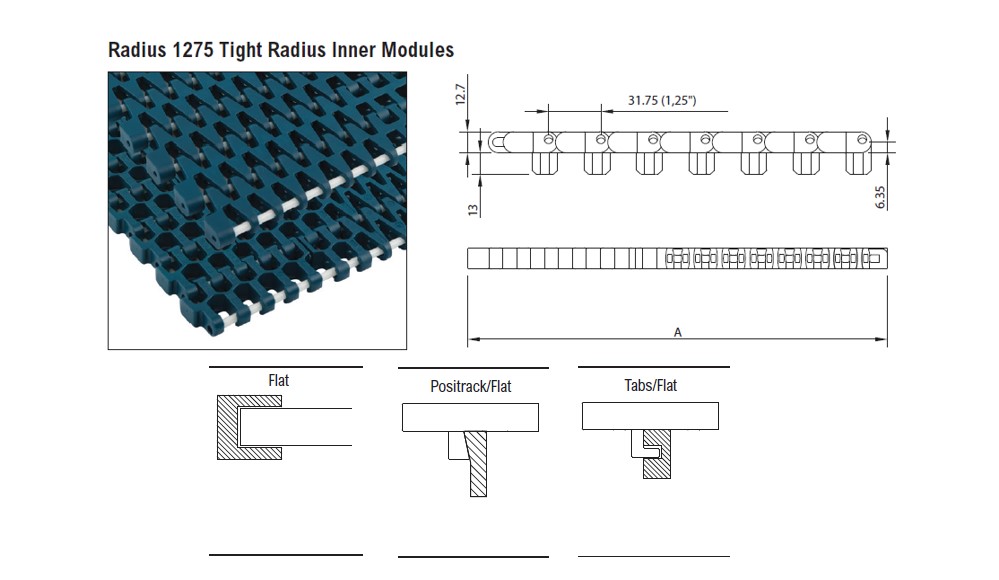 Radius 1275 Tight Radius Inner Modules

12.7

31.75 (1,25")

13

6.35

A

Flat

Positrack/Flat

Tabs/Flat